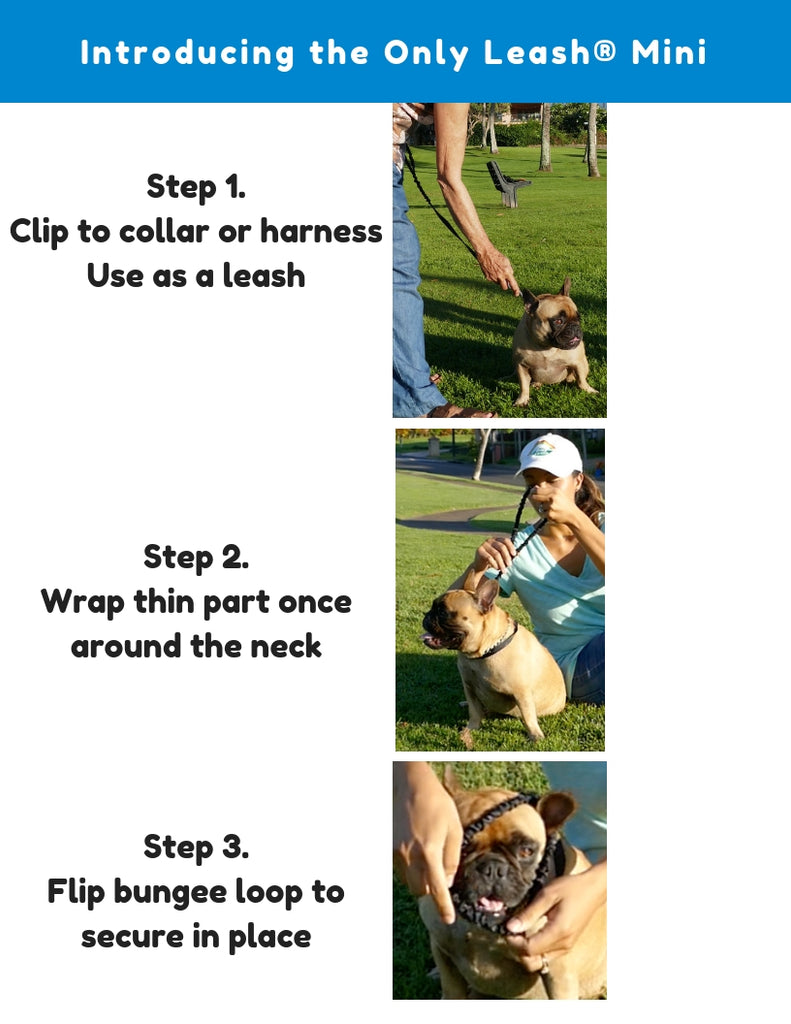 Introducing the Only Leash® Mini

Step 1.
Clip to collar or harness
Use as a leash

Step 2.
Wrap thin part once around the neck

Step 3.
Flip bungee loop to secure in place